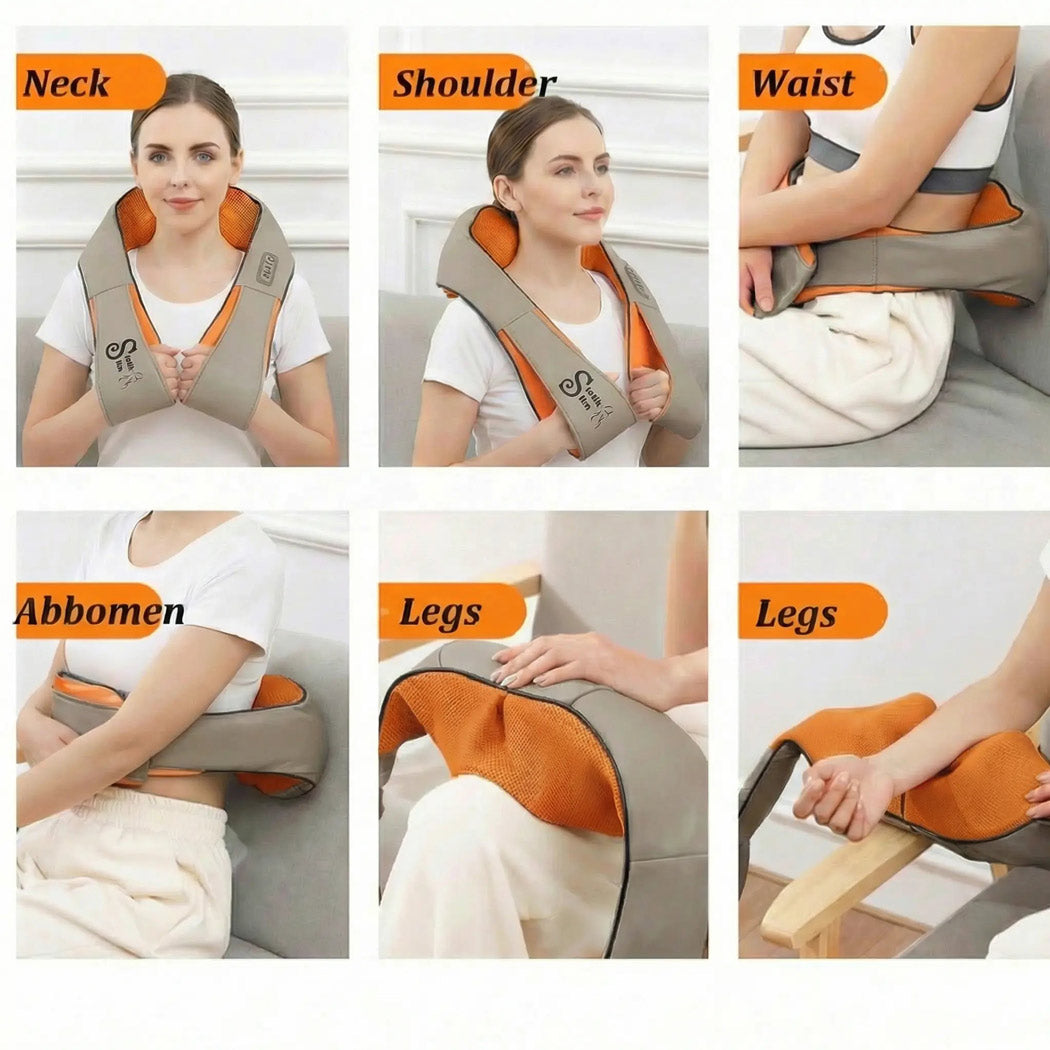 Neck

Shoulder

Waist

Abbomen

Legs

Legs